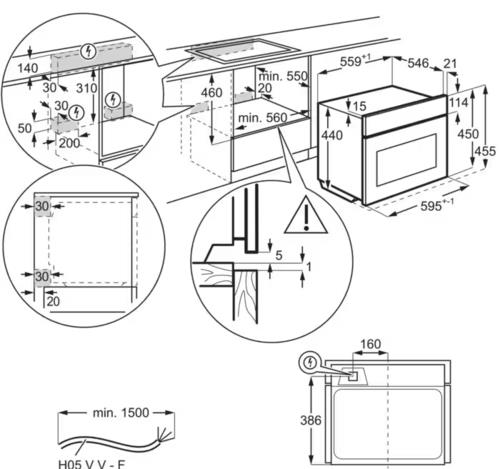 140
30
310
30
50
200
460
min. 550
20
min. 560
$559^{+1}$
546
21
15
114
440
450
455
$595^{+-1}$
30
30
20
5
1
160
386
min. 1500
H05 V V - F