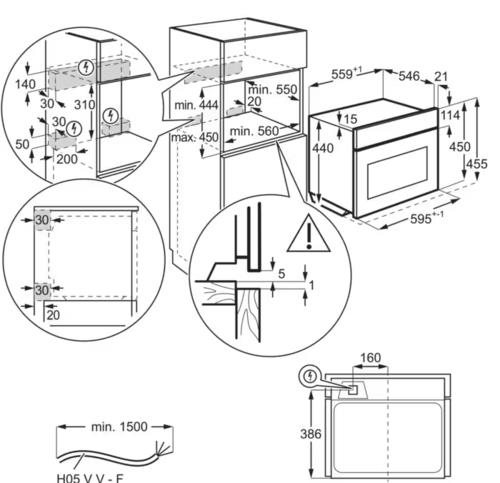 140
30
310
30
50
200
min. 444
max. 450
min. 550
20
min. 560
$559^{+1}$
546
21
15
114
440
450
455
$595^{+-1}$
30
30
20
5
1
160
386
min. 1500
H05 V V - F