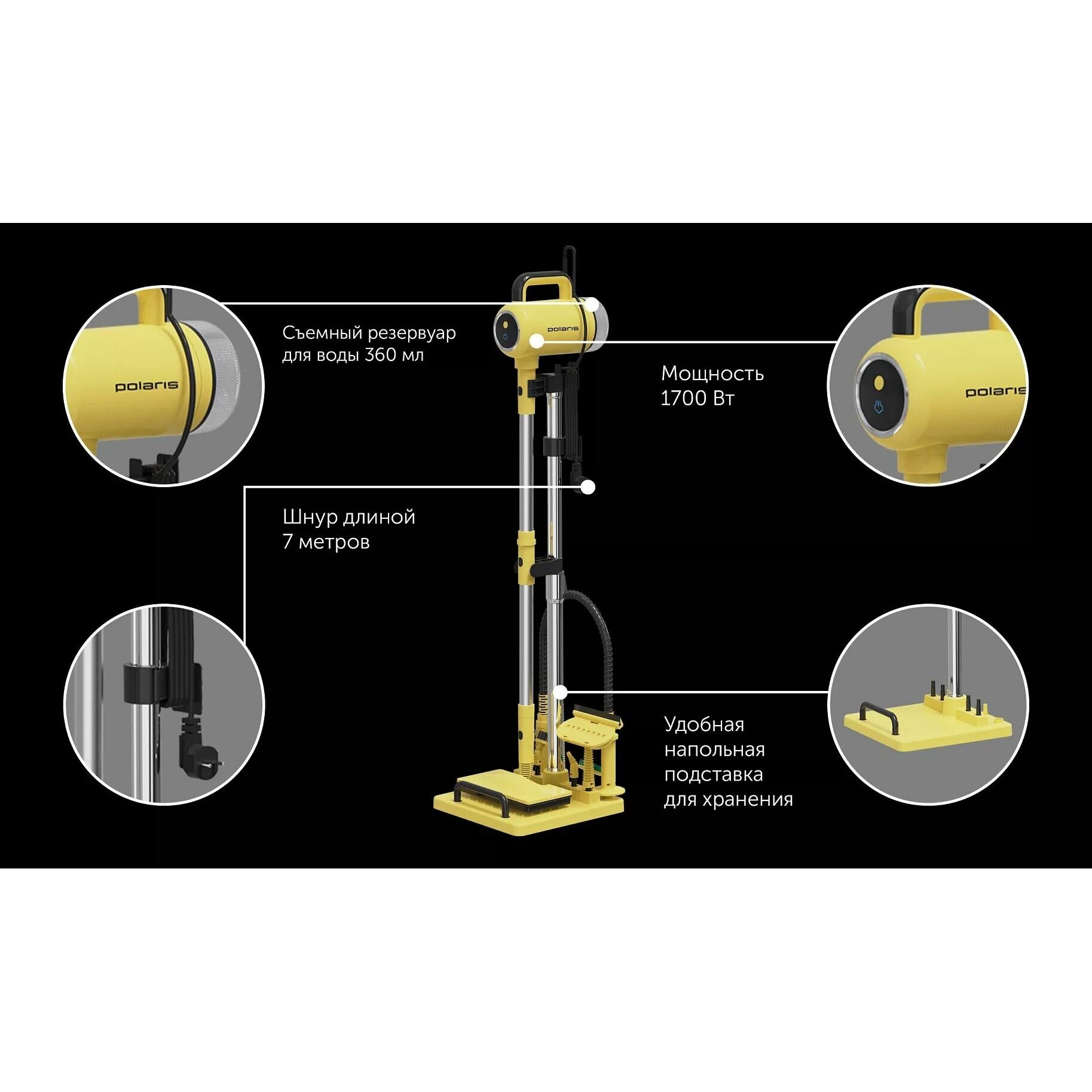 polaris

Съемный резервуар для воды 360 мл

polaris

Мощность 1700 Вт

polaris

Шнур длиной 7 метров

Удобная напольная подставка для хранения