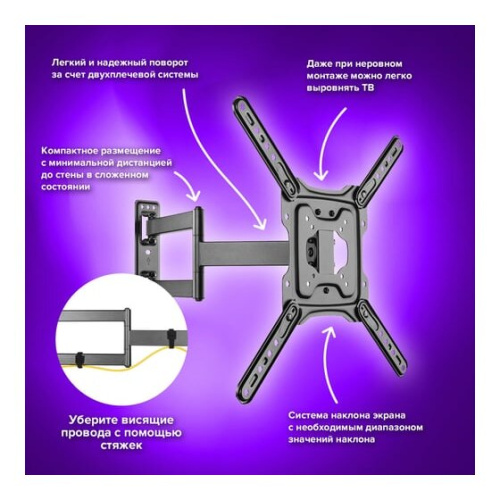 Легкий и надежный поворот за счет двухплечевой системы

Даже при неровном монтаже можно легко выровнять ТВ

Компактное размещение с минимальной дистанцией до стены в сложенном состоянии

Уберите висящие провода с помощью стяжек

Система наклона экрана с необходимым диапазоном значений наклона