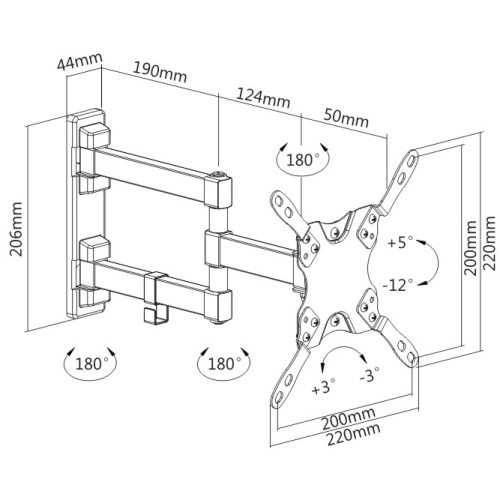 44mm
190mm
124mm
50mm
180°
206mm
+5°
-12°
200mm
220mm
180°
180°
+3°
-3°
200mm
220mm