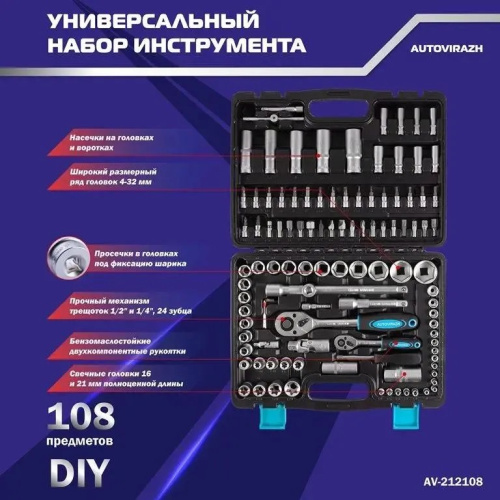 УНИВЕРСАЛЬНЫЙ НАБОР ИНСТРУМЕНТА

AUTOVIRAZH

Насечки на головках и воротках

Широкий размерный ряд головок 4-32 мм

Просечки в головках под фиксацию шарика

Прочный механизм трещоток 1/2" и 1/4", 24 зубца

Бензомаслостойкие двухкомпонентные рукоятки

Свечные головки 16 и 21 мм полноценной длины

AUTOVIRAZH

108 предметов

DIY

AV-212108