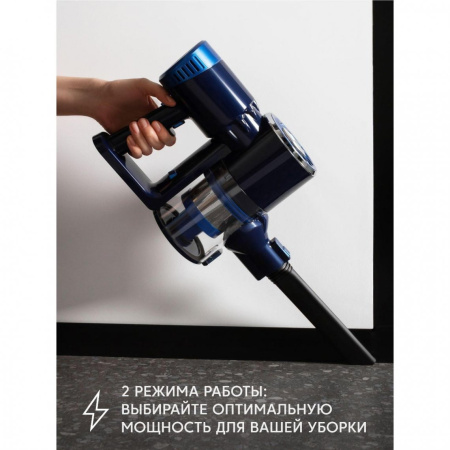 2 РЕЖИМА РАБОТЫ:
ВЫБИРАЙТЕ ОПТИМАЛЬНУЮ
МОЩНОСТЬ ДЛЯ ВАШЕЙ УБОРКИ