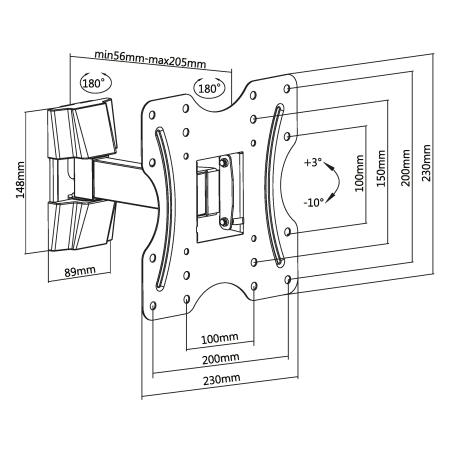 min56mm-max205mm

180°

180°

148mm

89mm

+3°

-10°

100mm

150mm

200mm

230mm

100mm

200mm

230mm