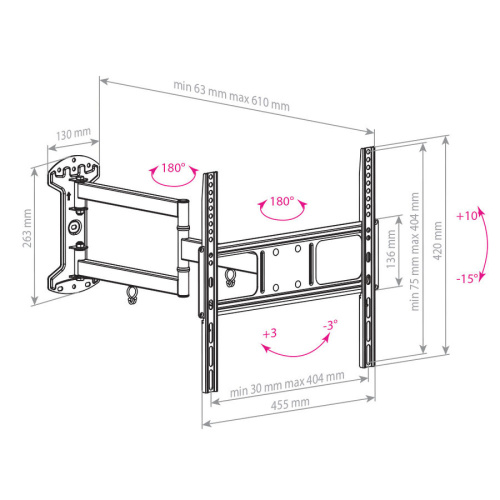 min 63 mm max 610 mm

130 mm

263 mm

180°

180°

136 mm

min 75 mm max 404 mm

420 mm

+10

-15°

+3

-3°

min 30 mm max 404 mm

455 mm